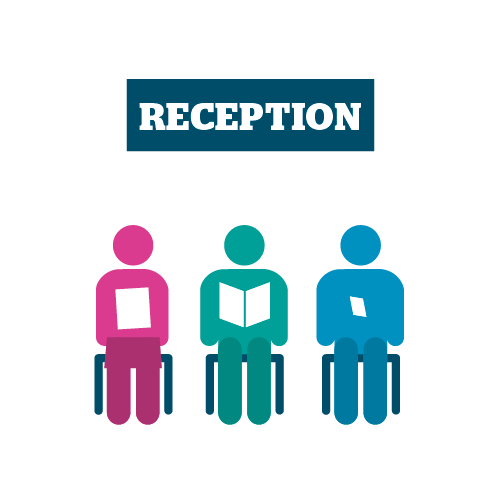 RECEPTION