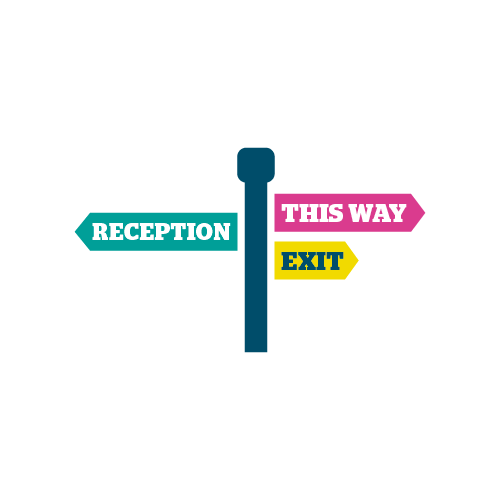 THIS WAY
RECEPTION
EXIT