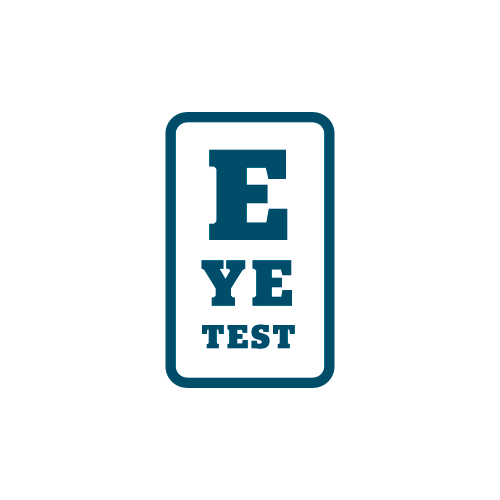 E
YE
TEST