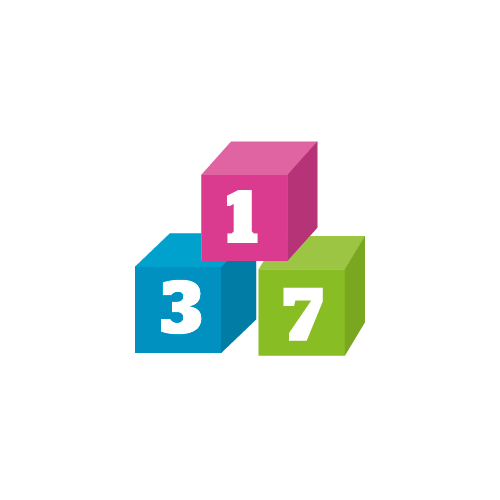 1

3 7